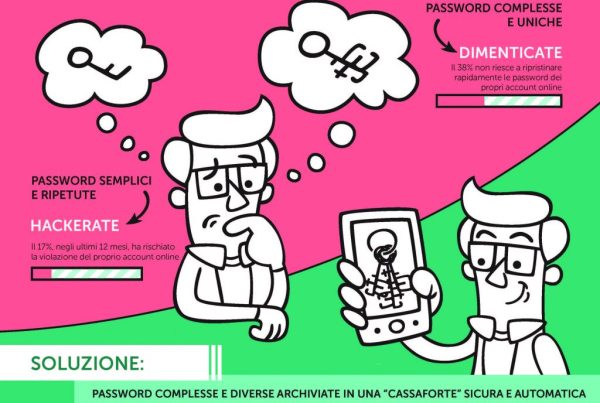 PASSWORD COMPLESSE E UNICHE

DIMENTICATE

Il 38% non riesce a ripristinare rapidamente le password dei propri account online

PASSWORD SEMPLICI E RIPETUTE

HACKERATE

Il 17%, negli ultimi 12 mesi, ha rischiato la violazione del proprio account online

SOLUZIONE:

PASSWORD COMPLESSE E DIVERSE ARCHIVIATE IN UNA "CASSAFORTE" SICURA E AUTOMATICA