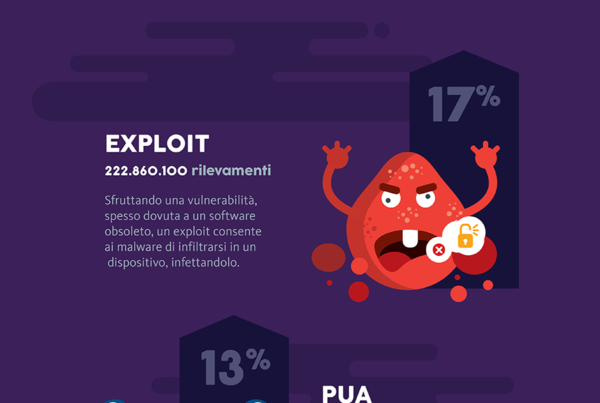 17%

EXPLOIT

222.860.100 rilevamenti

Sfruttando una vulnerabilità, spesso dovuta a un software obsoleto, un exploit consente ai malware di infiltrarsi in un dispositivo, infettandolo.

13%

PUA